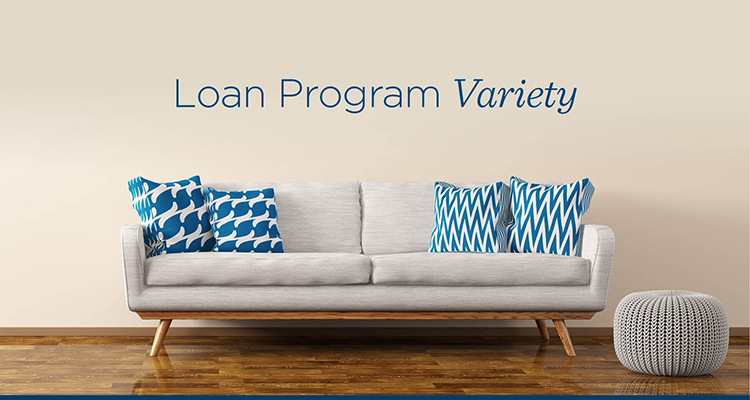 Loan Program Variety