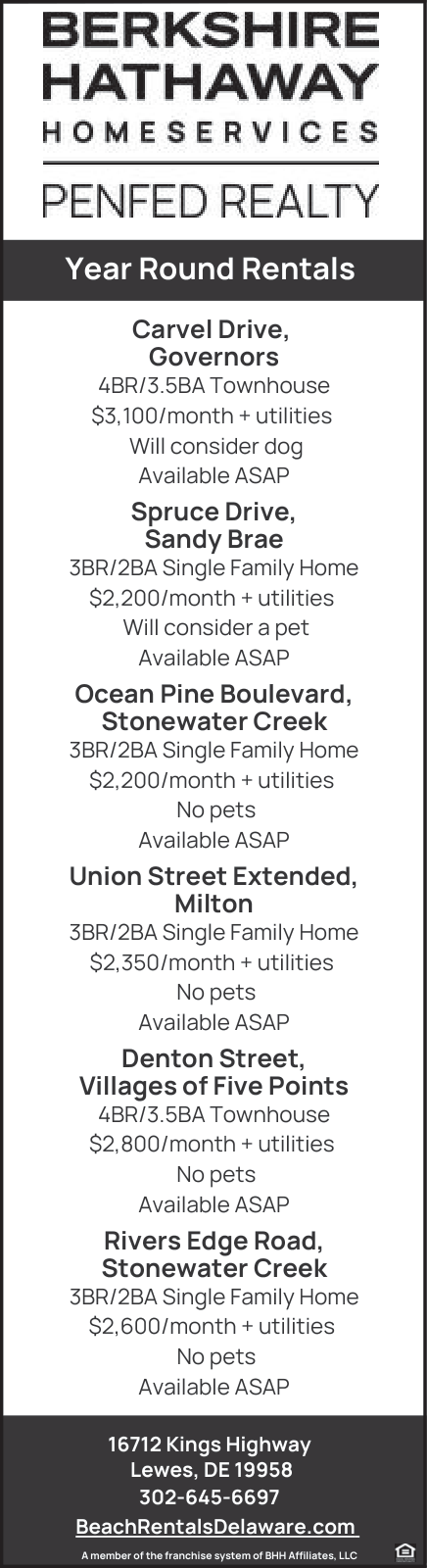 BERKSHIRE HATHAWAY
HOMESERVICES

PENFED REALTY

Year Round Rentals

Carvel Drive,
Governors
4BR/3.5BA Townhouse
$3,100/month + utilities
Will consider dog
Available ASAP

Spruce Drive,
Sandy Brae
3BR/2BA Single Family Home
$2,200/month + utilities
Will consider a pet
Available ASAP

Ocean Pine Boulevard,
Stonewater Creek
3BR/2BA Single Family Home
$2,200/month + utilities
No pets
Available ASAP

Union Street Extended,
Milton
3BR/2BA Single Family Home
$2,350/month + utilities
No pets
Available ASAP

Denton Street,
Villages of Five Points
4BR/3.5BA Townhouse
$2,800/month + utilities
No pets
Available ASAP

Rivers Edge Road,
Stonewater Creek
3BR/2BA Single Family Home
$2,600/month + utilities
No pets
Available ASAP

16712 Kings Highway
Lewes, DE 19958
302-645-6697
BeachRentalsDelaware.com

A member of the franchise system of BHH Affiliates, LLC